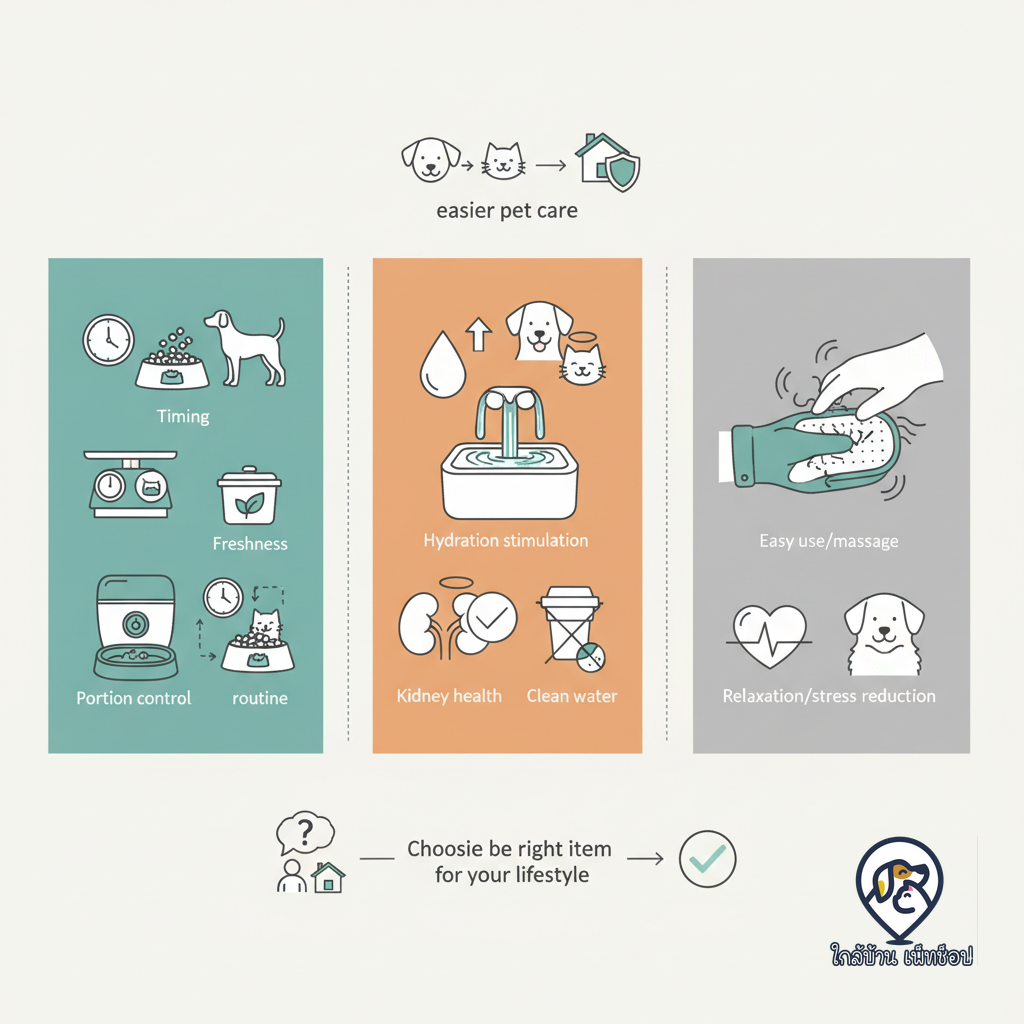 easier pet care

Timing

Freshness

Portion control

routine

Hydration stimulation

Kidney health

Clean water

Easy use/massage

Relaxation/stress reduction

Choosie be right item for your lifestyle

ใกล้บ้าน เพ็ทช็อป